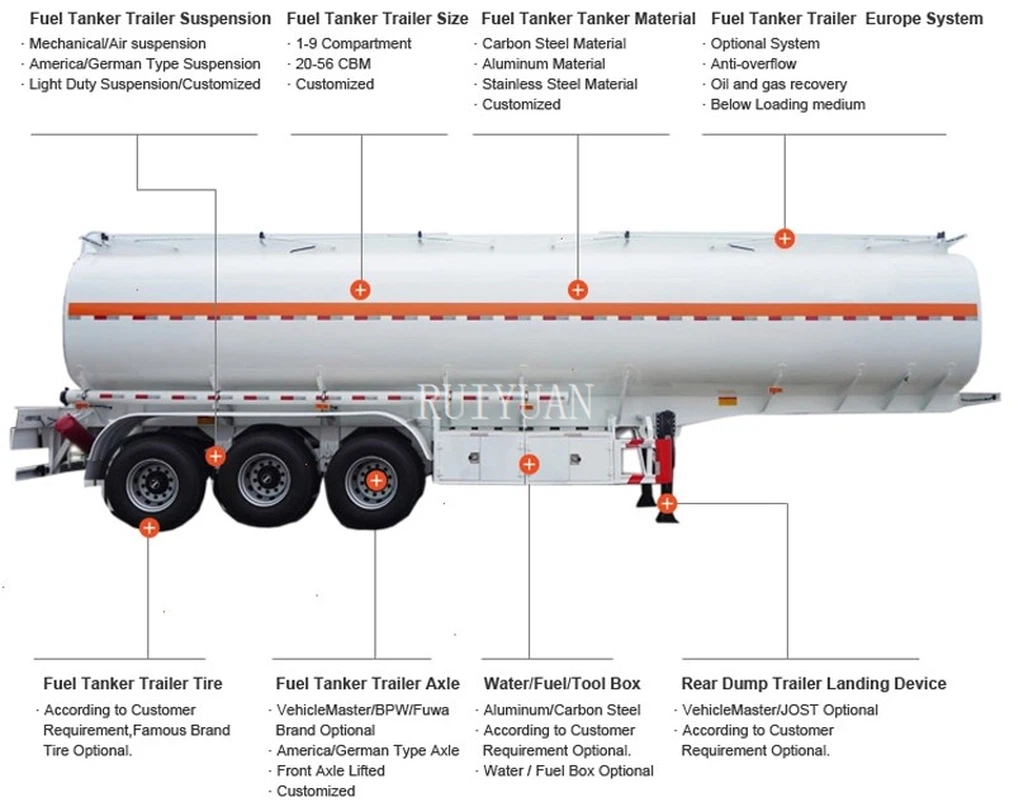 Fuel Tanker Trailer Suspension
· Mechanical/Air suspension
· America/German Type Suspension
· Light Duty Suspension/Customized

Fuel Tanker Trailer Size
· 1-9 Compartment
· 20-56 CBM
· Customized

Fuel Tanker Tanker Material
· Carbon Steel Material
· Aluminum Material
· Stainless Steel Material
· Customized

Fuel Tanker Trailer Europe System
· Optional System
· Anti-overflow
· Oil and gas recovery
· Below Loading medium

RUIYUAN

Fuel Tanker Trailer Tire
· According to Customer Requirement,Famous Brand Tire Optional.

Fuel Tanker Trailer Axle
· VehicleMaster/BPW/Fuwa Brand Optional
· America/German Type Axle
· Front Axle Lifted
· Customized

Water/Fuel/Tool Box
· Aluminum/Carbon Steel
· According to Customer Requirement Optional.
· Water / Fuel Box Optional

Rear Dump Trailer Landing Device
· VehicleMaster/JOST Optional
· According to Customer Requirement Optional.